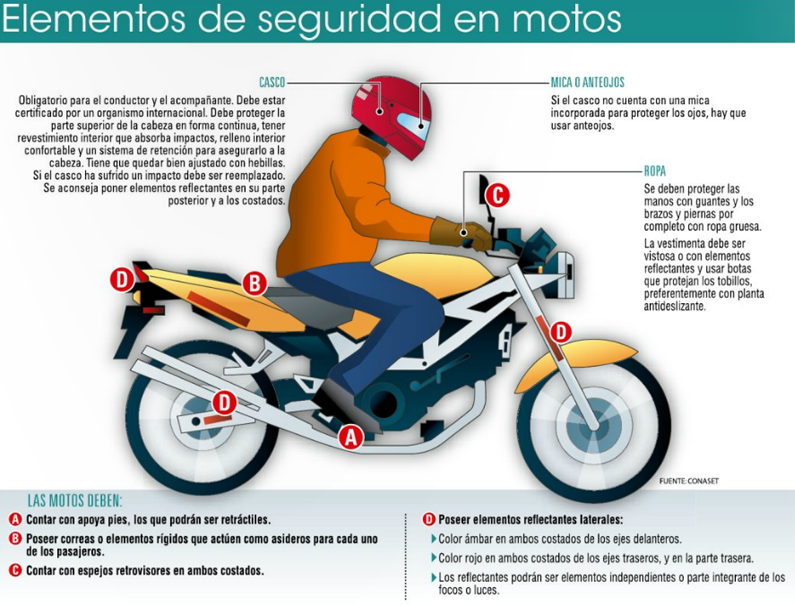 Elementos de seguridad en motos

CASCO
Obligatorio para el conductor y el acompañante. Debe estar certificado por un organismo internacional. Debe proteger la parte superior de la cabeza en forma continua, tener revestimiento interior que absorba impactos, relleno interior confortable y un sistema de retención para asegurarlo a la cabeza. Tiene que quedar bien ajustado con hebillas. Si el casco ha sufrido un impacto debe ser reemplazado. Se aconseja poner elementos reflectantes en su parte posterior y a los costados.

MICA O ANTEOJOS
Si el casco no cuenta con una mica incorporada para proteger los ojos, hay que usar anteojos.

ROPA
Se deben proteger las manos con guantes y los brazos y piernas por completo con ropa gruesa.
La vestimenta debe ser vistosa o con elementos reflectantes y usar botas que protejan los tobillos, preferentemente con planta antideslizante.

C
D
B
D
D
A

FUENTE: CONASET

LAS MOTOS DEBEN:
A Contar con apoya pies, los que podrán ser retráctiles.
B Poseer correas o elementos rígidos que actúen como asideros para cada uno de los pasajeros.
C Contar con espejos retrovisores en ambos costados.

D Poseer elementos reflectantes laterales:
Color ámbar en ambos costados de los ejes delanteros.
Color rojo en ambos costados de los ejes traseros, y en la parte trasera.
Los reflectantes podrán ser elementos independientes o parte integrante de los focos o luces.